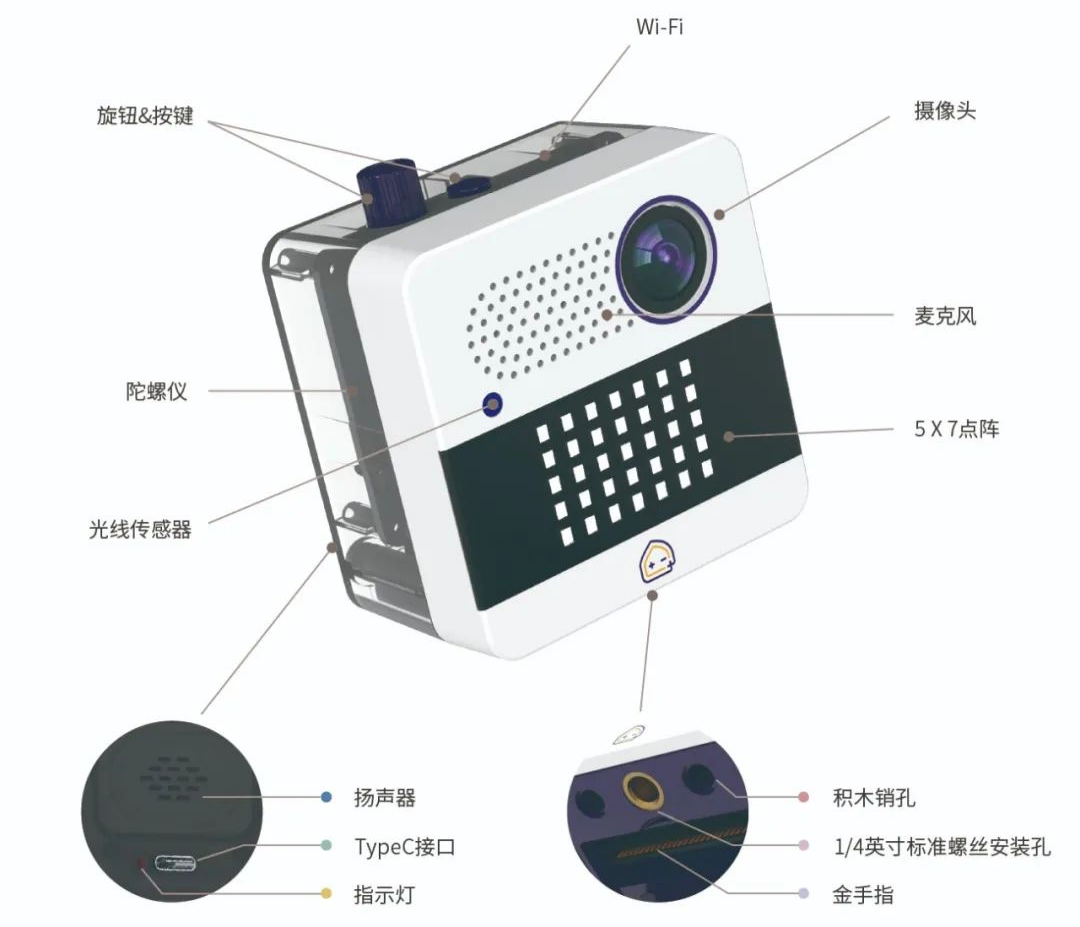 Wi-Fi

旋钮&按键

摄像头

麦克风

陀螺仪

5 X 7点阵

光线传感器

扬声器

TypeC接口

指示灯

积木销孔

1/4英寸标准螺丝安装孔

金手指