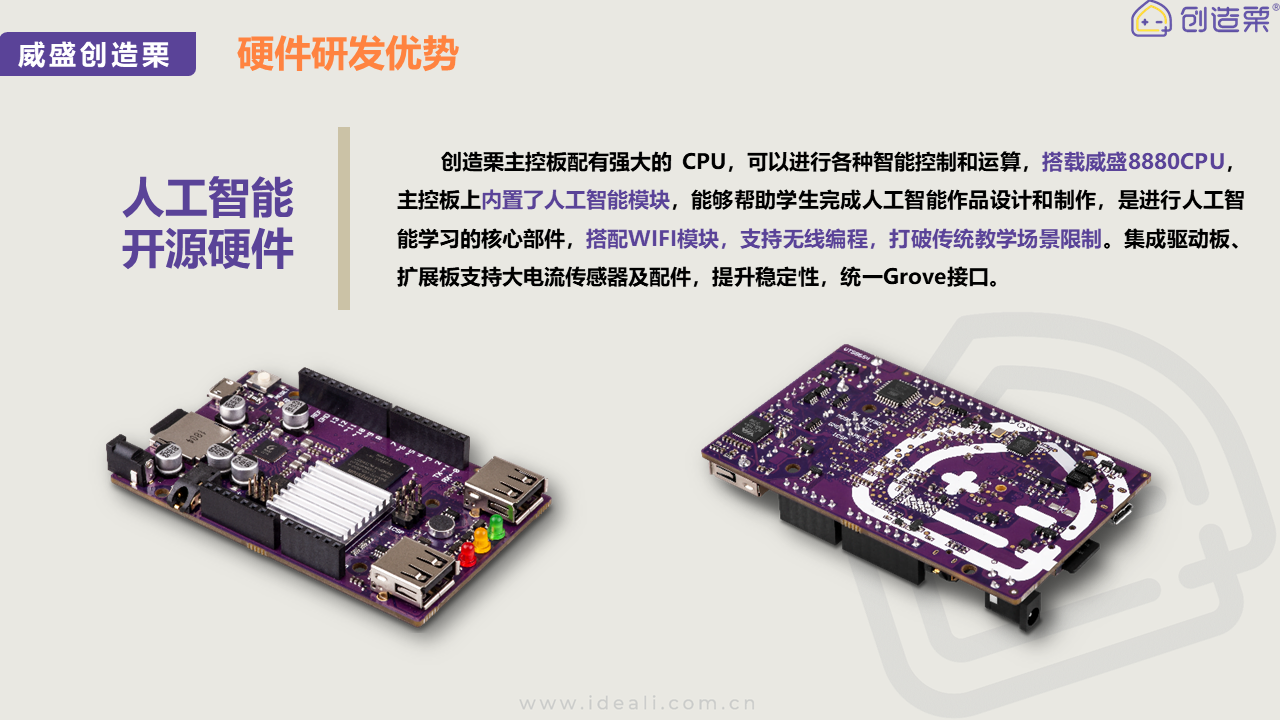 创造栗®

威盛创造栗

硬件研发优势

人工智能
开源硬件

创造栗主控板配有强大的 CPU，可以进行各种智能控制和运算，搭载威盛8880CPU，主控板上内置了人工智能模块，能够帮助学生完成人工智能作品设计和制作，是进行人工智能学习的核心部件，搭配WIFI模块，支持无线编程，打破传统教学场景限制。集成驱动板、扩展板支持大电流传感器及配件，提升稳定性，统一Grove接口。

www.ideali.com.cn